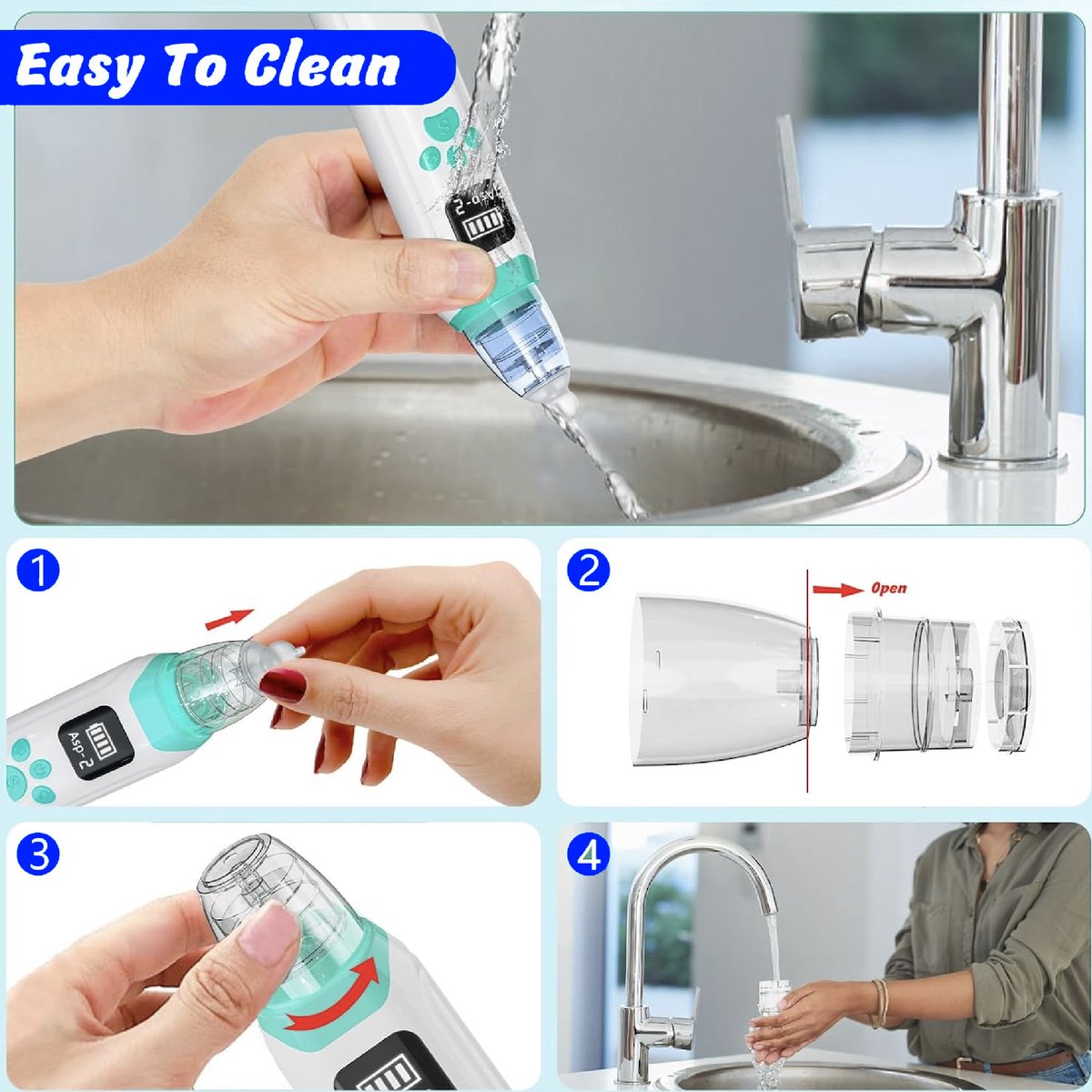 Easy To Clean

Asp-2

1

Asp-2

2

Open

3

4